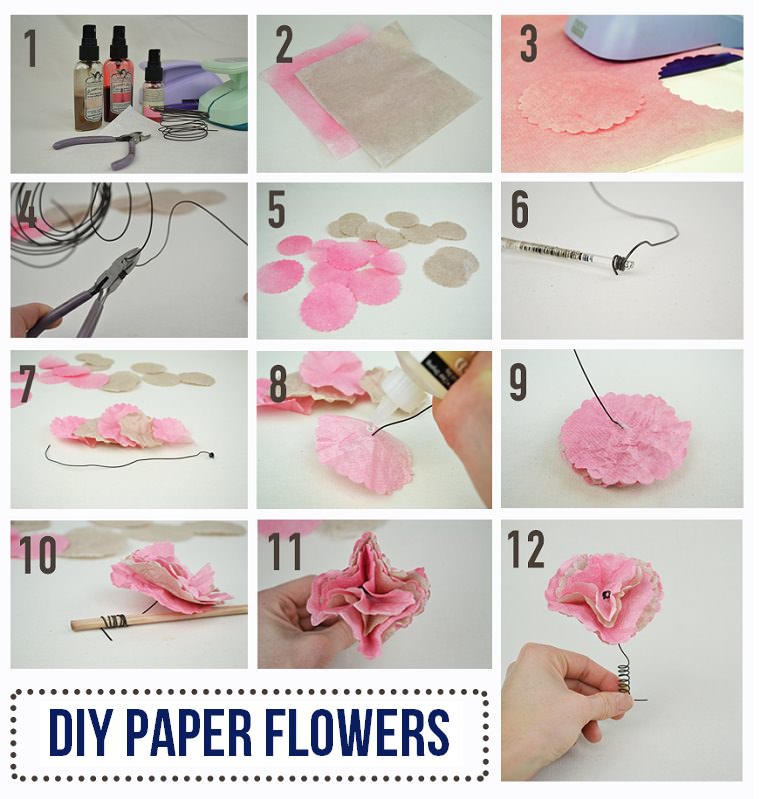 1
2
3
4
5
6
7
8
9
10
11
12
DIY PAPER FLOWERS